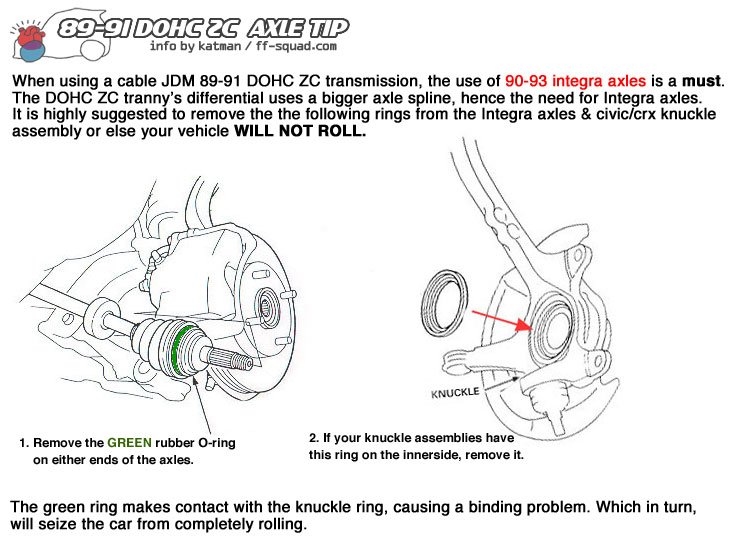 89-91 DOHC ZC AXLE TIP
info by katman / ff-squad.com

When using a cable JDM 89-91 DOHC ZC transmission, the use of 90-93 integra axles is a must. The DOHC ZC tranny's differential uses a bigger axle spline, hence the need for Integra axles. It is highly suggested to remove the the following rings from the Integra axles & civic/crx knuckle assembly or else your vehicle WILL NOT ROLL.

KNUCKLE

1. Remove the GREEN rubber O-ring on either ends of the axles.

2. If your knuckle assemblies have this ring on the innerside, remove it.

The green ring makes contact with the knuckle ring, causing a binding problem. Which in turn, will seize the car from completely rolling.